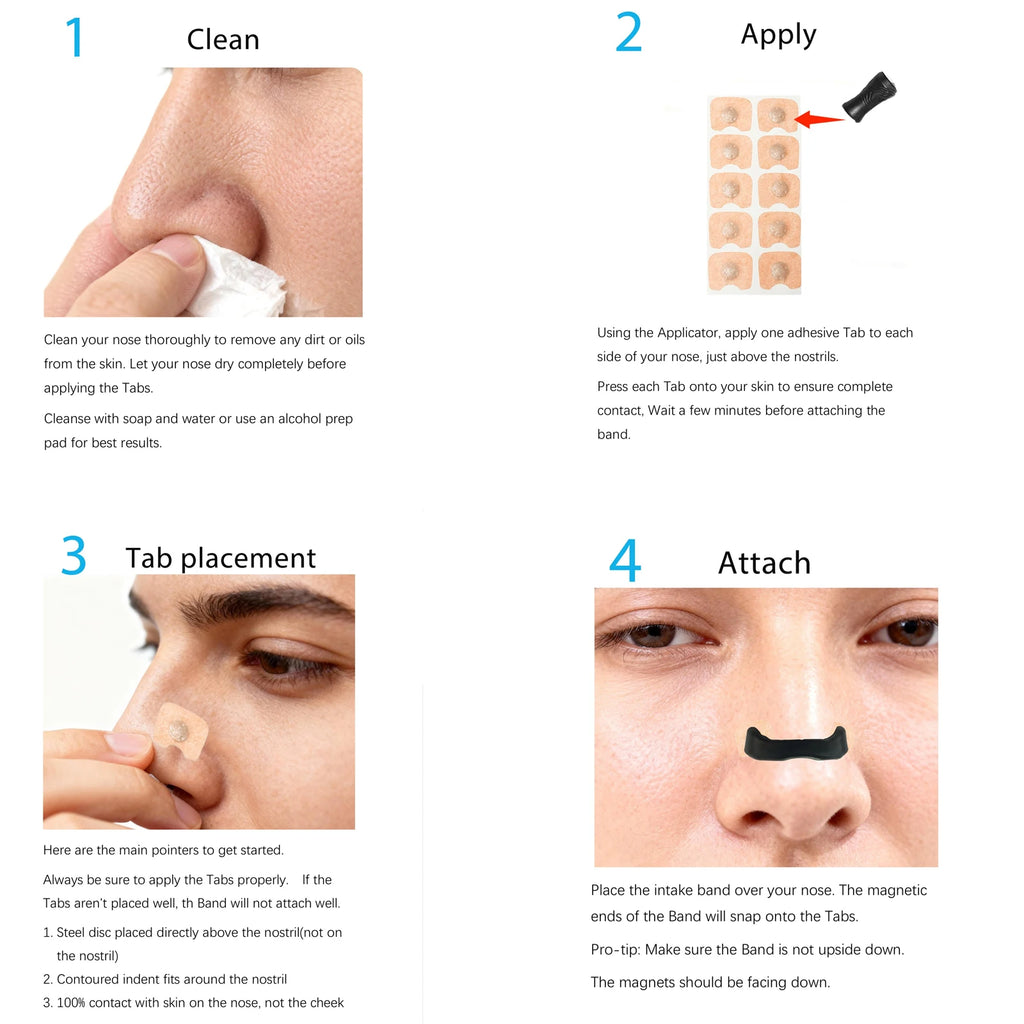 1 Clean

Clean your nose thoroughly to remove any dirt or oils from the skin. Let your nose dry completely before applying the Tabs.

Cleanse with soap and water or use an alcohol prep pad for best results.

2 Apply

Using the Applicator, apply one adhesive Tab to each side of your nose, just above the nostrils.

Press each Tab onto your skin to ensure complete contact, Wait a few minutes before attaching the band.

3 Tab placement

Here are the main pointers to get started.

Always be sure to apply the Tabs properly. If the Tabs aren't placed well, th Band will not attach well.

1. Steel disc placed directly above the nostril(not on the nostril)
2. Contoured indent fits around the nostril
3. 100% contact with skin on the nose, not the cheek

4 Attach

Place the intake band over your nose. The magnetic ends of the Band will snap onto the Tabs.

Pro-tip: Make sure the Band is not upside down.

The magnets should be facing down.